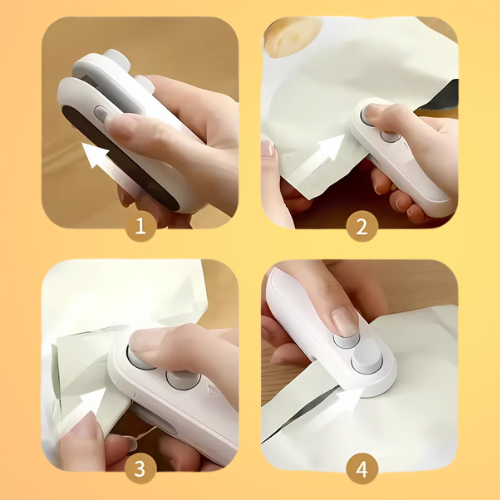 1

2

3

4